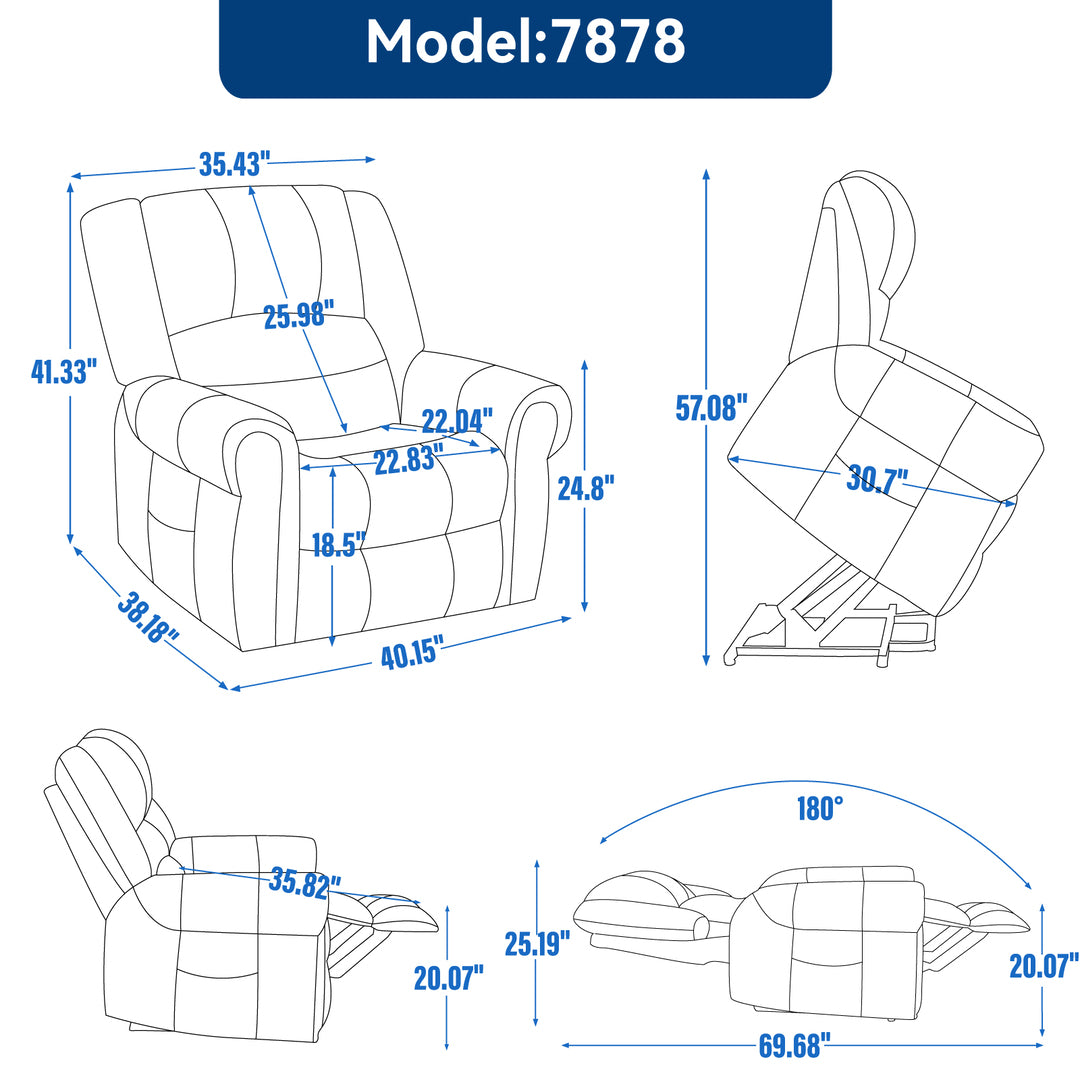 Model:7878

35.43"
25.98"
41.33"
22.04"
22.83"
24.8"
18.5"
38.18"
40.15"

57.08"
30.7"

35.82"
20.07"

180°
25.19"
20.07"
69.68"